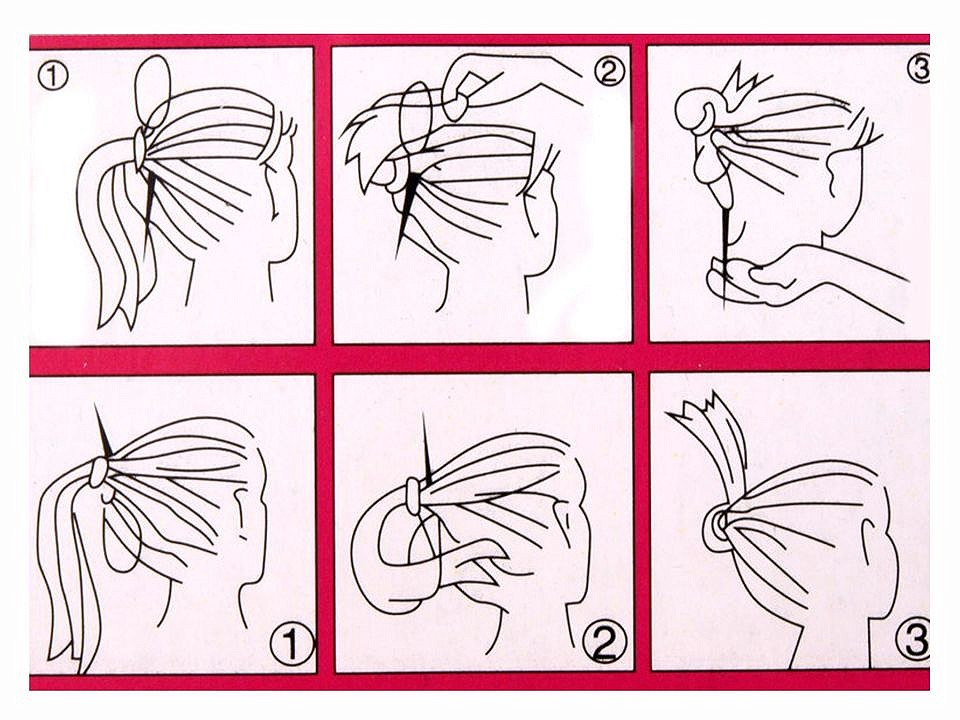 ①
②
③
①
②
③